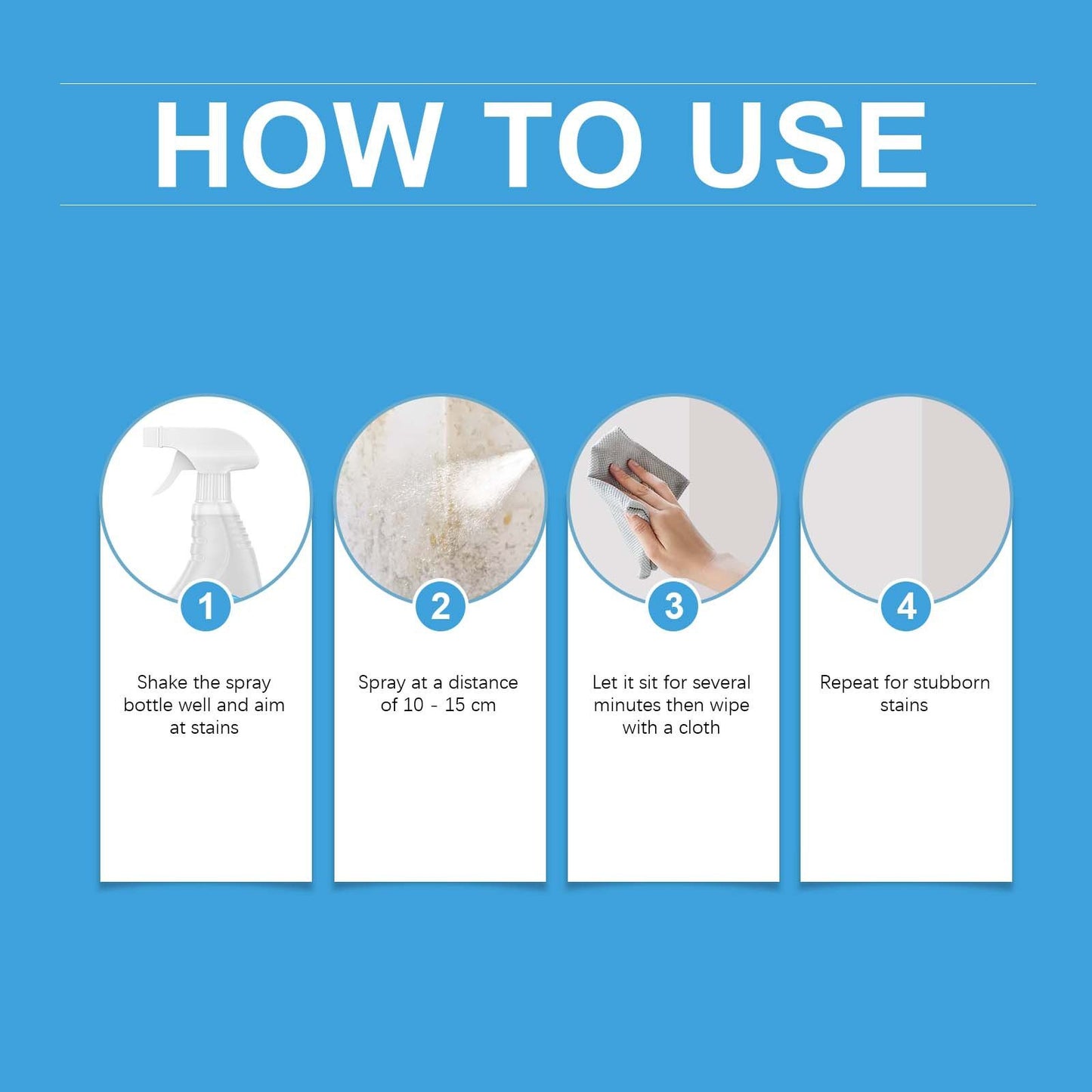 HOW TO USE

1

Shake the spray bottle well and aim at stains

2

Spray at a distance of 10 - 15 cm

3

Let it sit for several minutes then wipe with a cloth

4

Repeat for stubborn stains