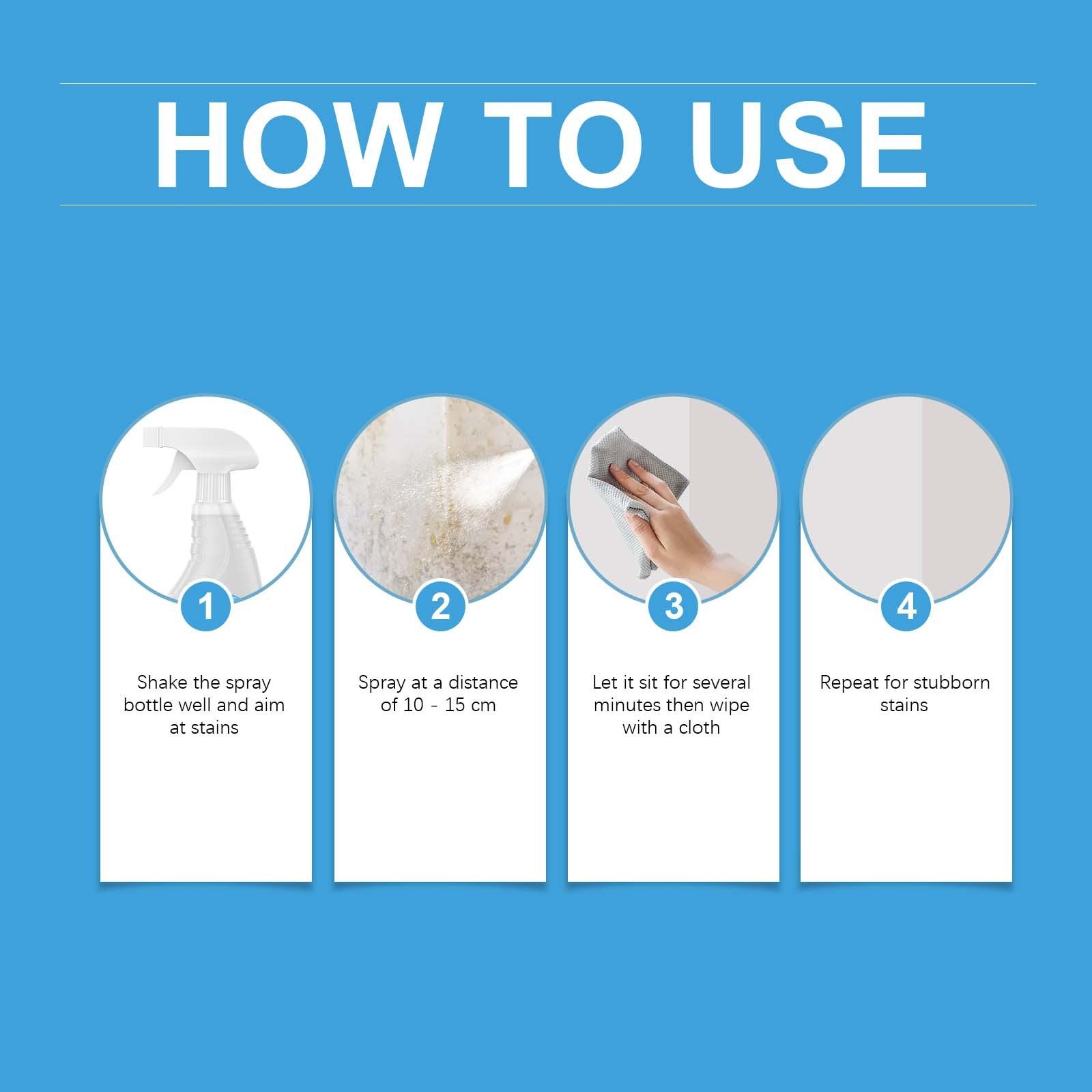 HOW TO USE

1

Shake the spray bottle well and aim at stains

2

Spray at a distance of 10 - 15 cm

3

Let it sit for several minutes then wipe with a cloth

4

Repeat for stubborn stains